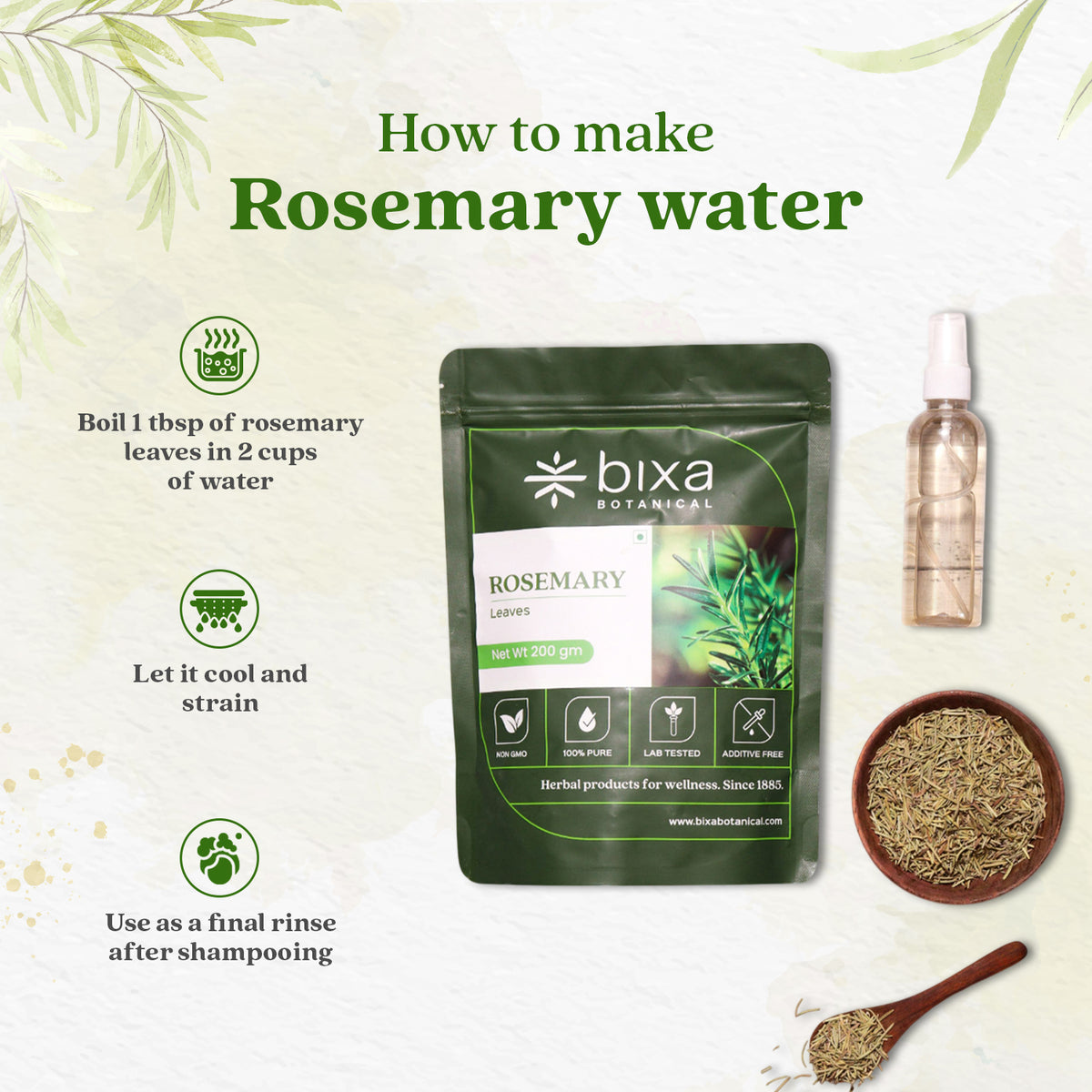 How to make
Rosemary water

Boil 1 tbsp of rosemary leaves in 2 cups of water

Let it cool and strain

Use as a final rinse after shampooing

bixa
BOTANICAL

ROSEMARY
Leaves

Net Wt 200 gm

NON GMO
100% PURE
LAB TESTED
ADDITIVE FREE

Herbal products for wellness. Since 1885.

www.bixabotanical.com